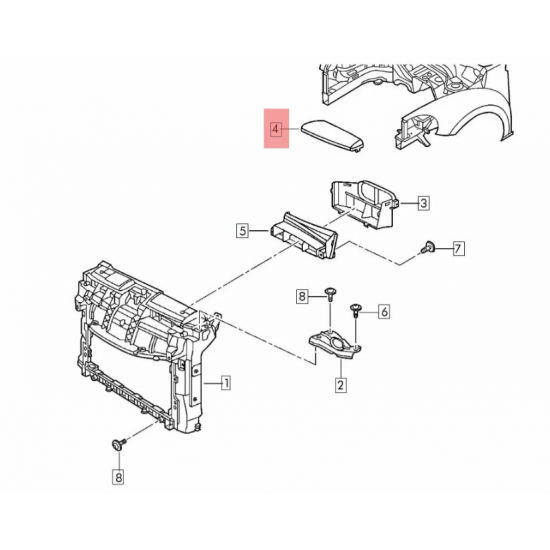 4
3
5
7
8
6
1
2
8