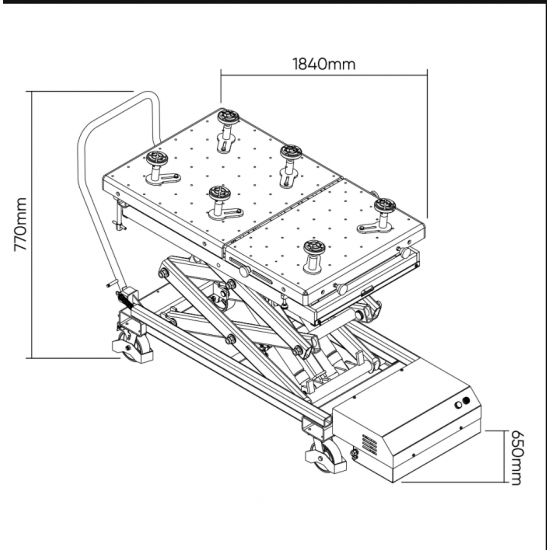 1840mm

770mm

650mm